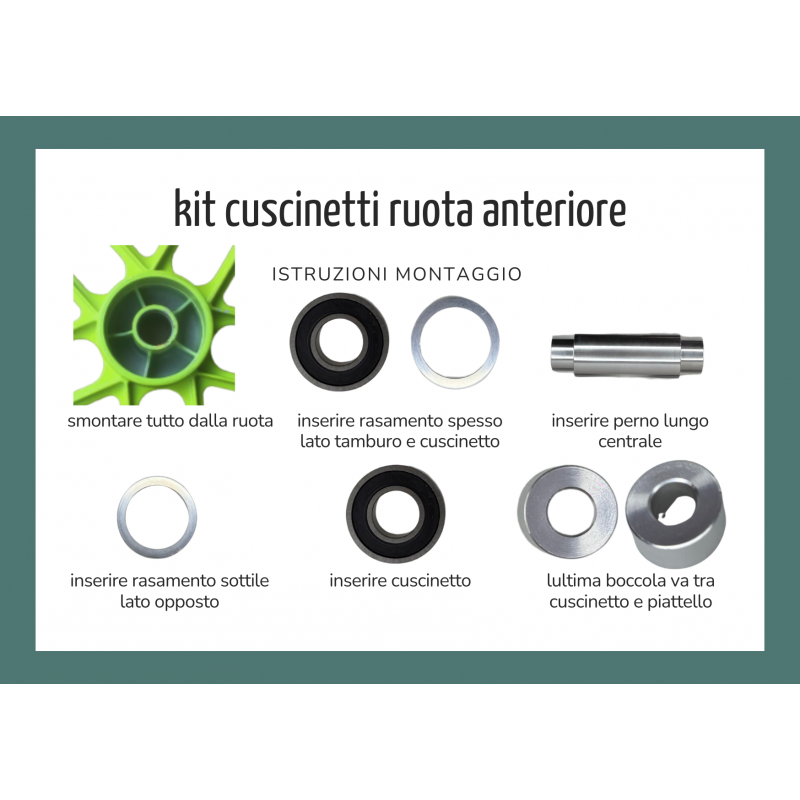 kit cuscinetti ruota anteriore

ISTRUZIONI MONTAGGIO

smontare tutto dalla ruota

inserire rasamento spesso lato tamburo e cuscinetto

inserire perno lungo centrale

inserire rasamento sottile lato opposto

inserire cuscinetto

lultima boccola va tra cuscinetto e piattello