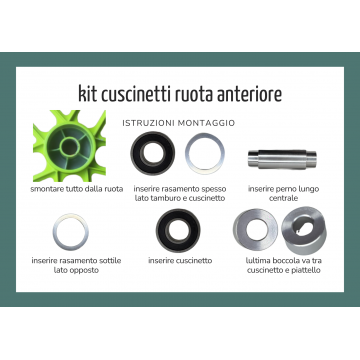 kit cuscinetti ruota anteriore

ISTRUZIONI MONTAGGIO

smontare tutto dalla ruota

inserire rasamento spesso lato tamburo e cuscinetto

inserire perno lungo centrale

inserire rasamento sottile lato opposto

inserire cuscinetto

lultima boccola va tra cuscinetto e piattello