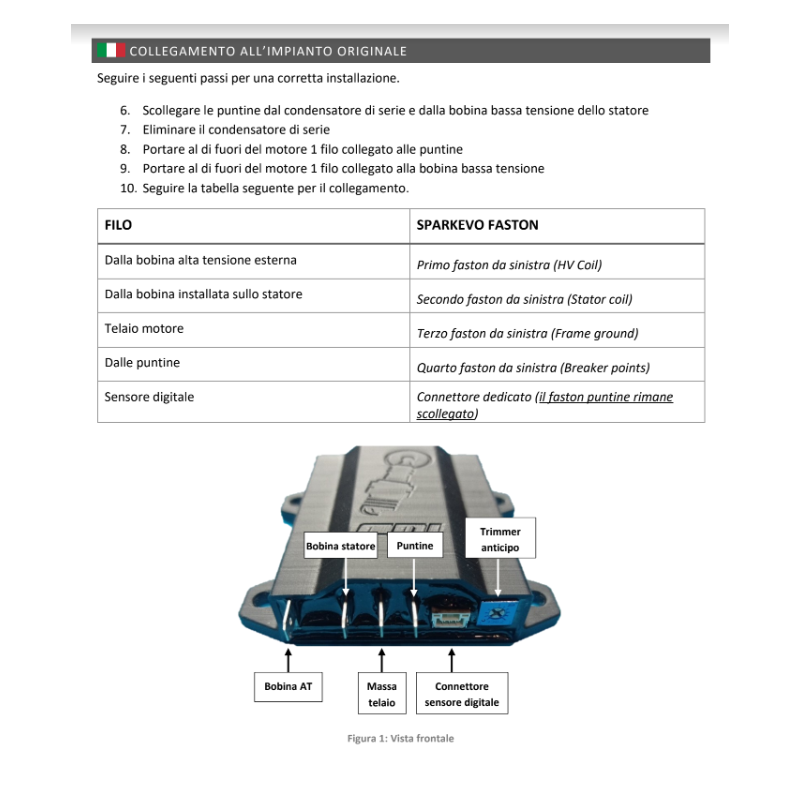 COLLEGAMENTO ALL'IMPIANTO ORIGINALE

Seguire i seguenti passi per una corretta installazione.

6. Scollegare le puntine dal condensatore di serie e dalla bobina bassa tensione dello statore
7. Eliminare il condensatore di serie
8. Portare al di fuori del motore 1 filo collegato alle puntine
9. Portare al di fuori del motore 1 filo collegato alla bobina bassa tensione
10. Seguire la tabella seguente per il collegamento.

| FILO | SPARKEVO FASTON |
|---|---|
| Dalla bobina alta tensione esterna | Primo faston da sinistra (HV Coil) |
| Dalla bobina installata sullo statore | Secondo faston da sinistra (Stator coil) |
| Telaio motore | Terzo faston da sinistra (Frame ground) |
| Dalle puntine | Quarto faston da sinistra (Breaker points) |
| Sensore digitale | Connettore dedicato (il faston puntine rimane scollegato) |

Bobina statore
Puntine
Trimmer anticipo
Bobina AT
Massa telaio
Connettore sensore digitale

Figura 1: Vista frontale