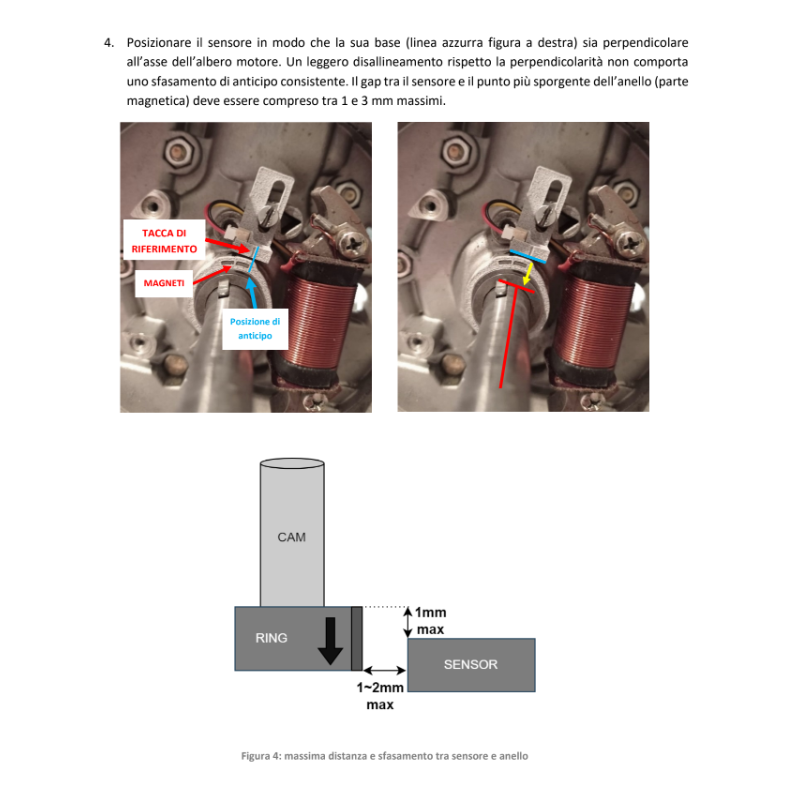 4. Posizionare il sensore in modo che la sua base (linea azzurra figura a destra) sia perpendicolare all'asse dell'albero motore. Un leggero disallineamento rispetto la perpendicolarità non comporta uno sfasamento di anticipo consistente. Il gap tra il sensore e il punto più sporgente dell'anello (parte magnetica) deve essere compreso tra 1 e 3 mm massimi.

TACCA DI RIFERIMENTO

MAGNETI

Posizione di anticipo

CAM

RING

1mm max

SENSOR

1~2mm max

Figura 4: massima distanza e sfasamento tra sensore e anello